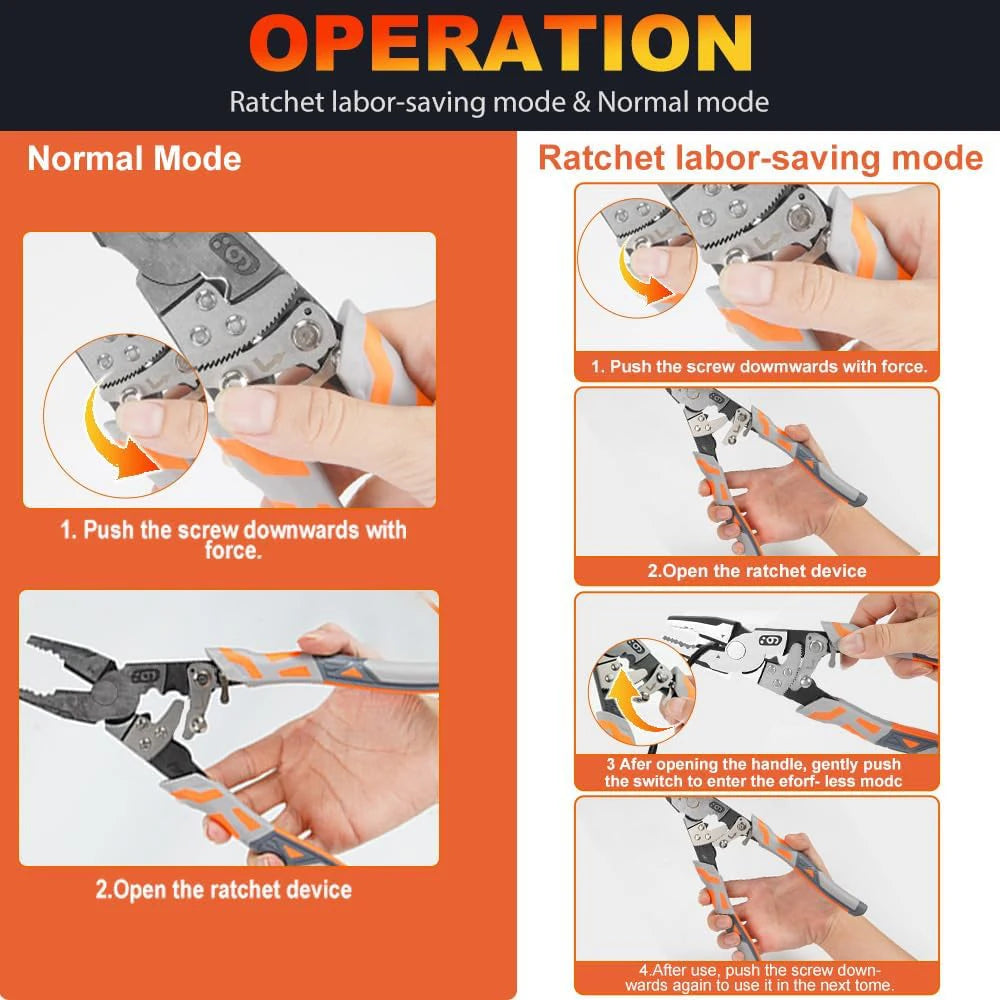 OPERATION
Ratchet labor-saving mode & Normal mode

Normal Mode

1. Push the screw downwards with force.

2.Open the ratchet device

Ratchet labor-saving mode

1. Push the screw dowmwards with force.

2.Open the ratchet device

3 Afer opening the handle, gently push the switch to enter the eforf- less modc

4.After use, push the screw downwards again to use it in the next tome.