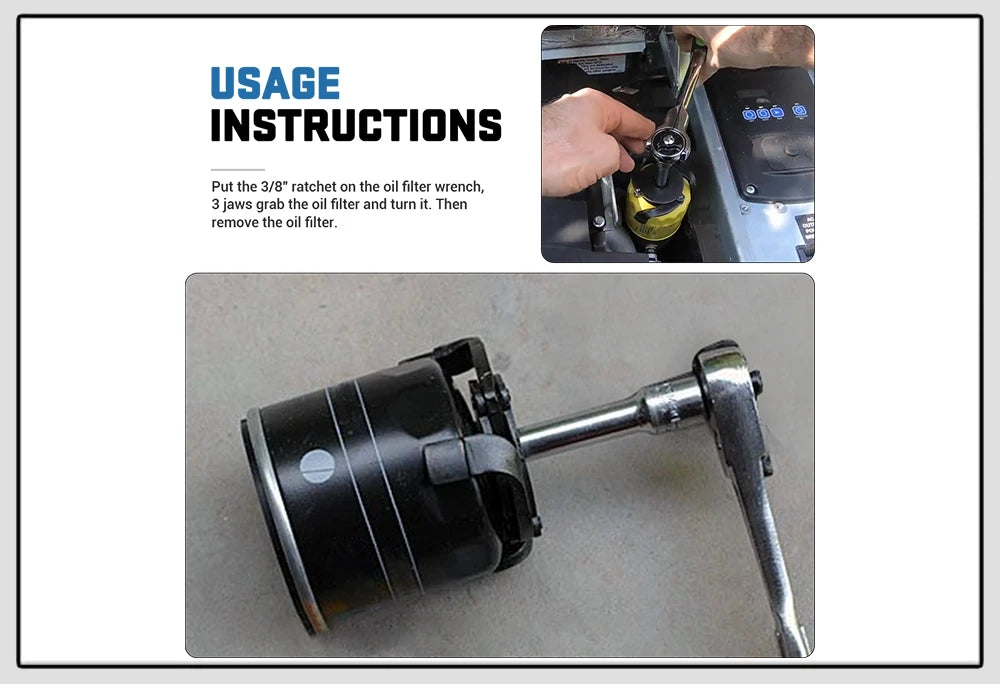 USAGE
INSTRUCTIONS

Put the 3/8" ratchet on the oil filter wrench, 3 jaws grab the oil filter and turn it. Then remove the oil filter.