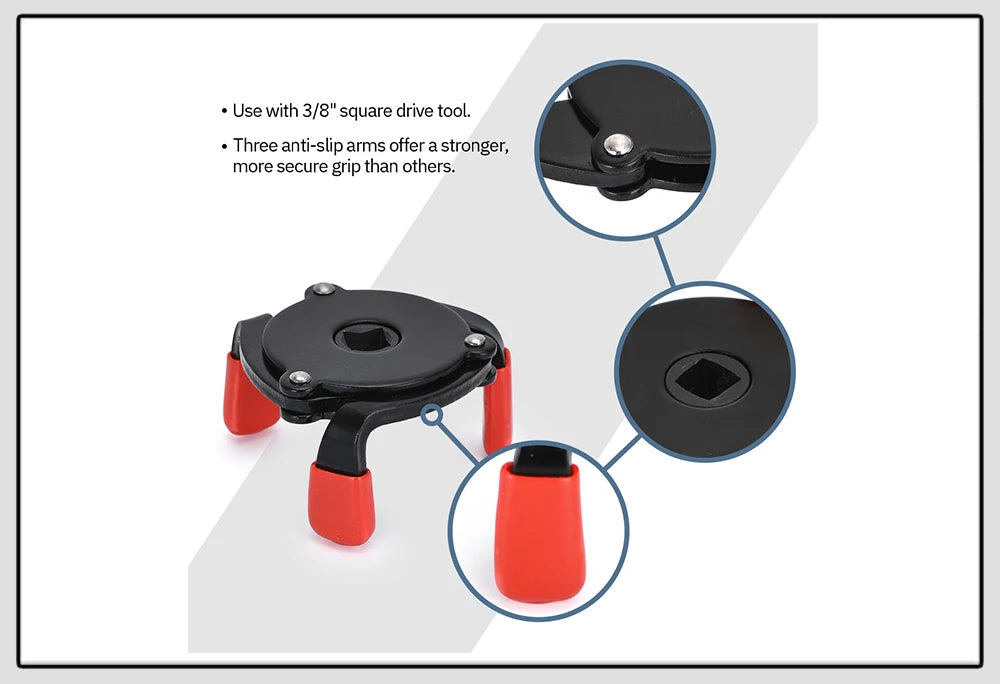 • Use with 3/8" square drive tool.

• Three anti-slip arms offer a stronger, more secure grip than others.